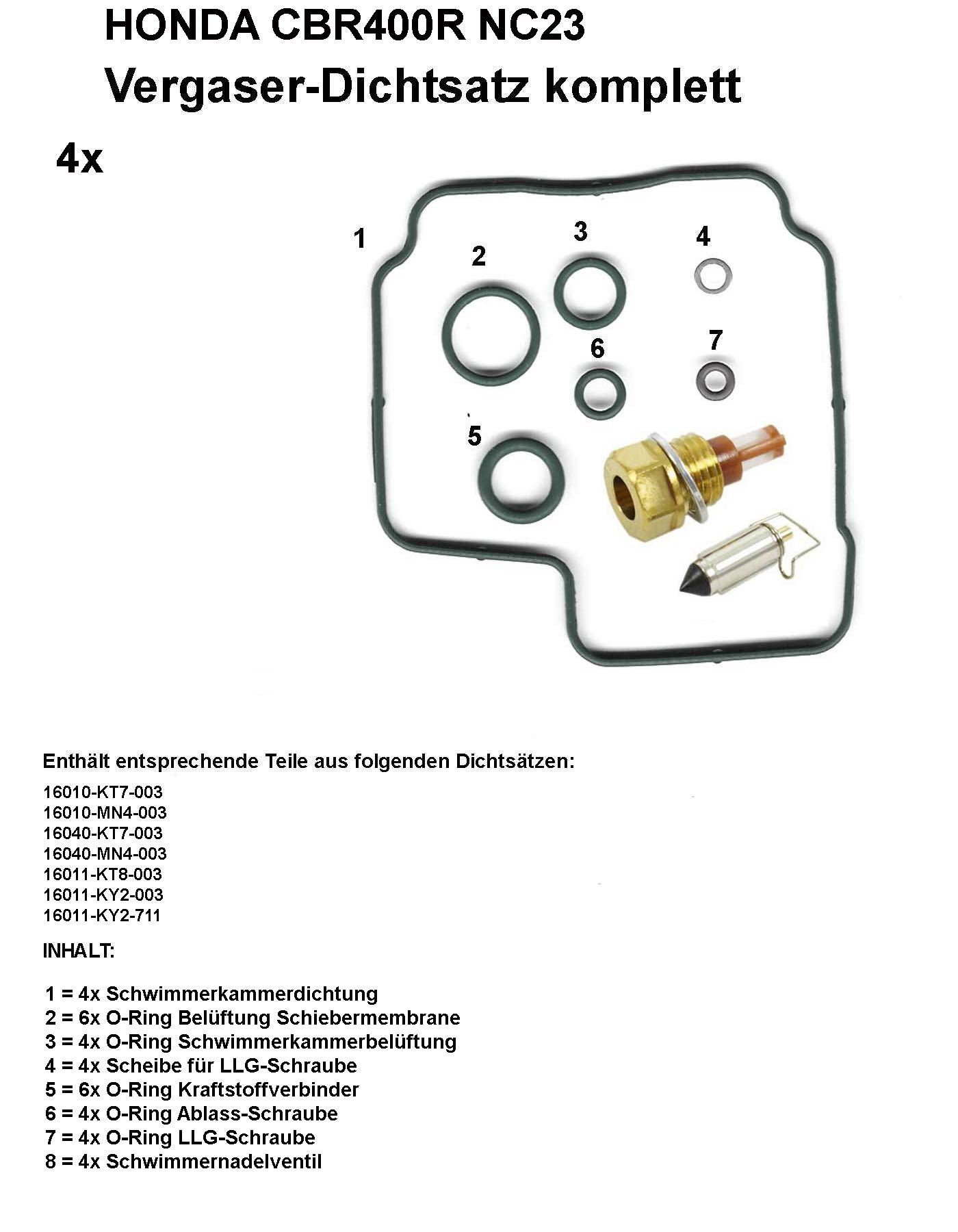 HONDA CBR400R NC23
Vergaser-Dichtsatz komplett

4x

1

2

3

4

6

7

5

Enthält entsprechende Teile aus folgenden Dichtsätzen:

16010-KT7-003
16010-MN4-003
16040-KT7-003
16040-MN4-003
16011-KT8-003
16011-KY2-003
16011-KY2-711

INHALT:

1 = 4x Schwimmerkammerdichtung
2 = 6x O-Ring Belüftung Schiebermembrane
3 = 4x O-Ring Schwimmerkammerbelüftung
4 = 4x Scheibe für LLG-Schraube
5 = 6x O-Ring Kraftstoffverbinder
6 = 4x O-Ring Ablass-Schraube
7 = 4x O-Ring LLG-Schraube
8 = 4x Schwimmernadelventil