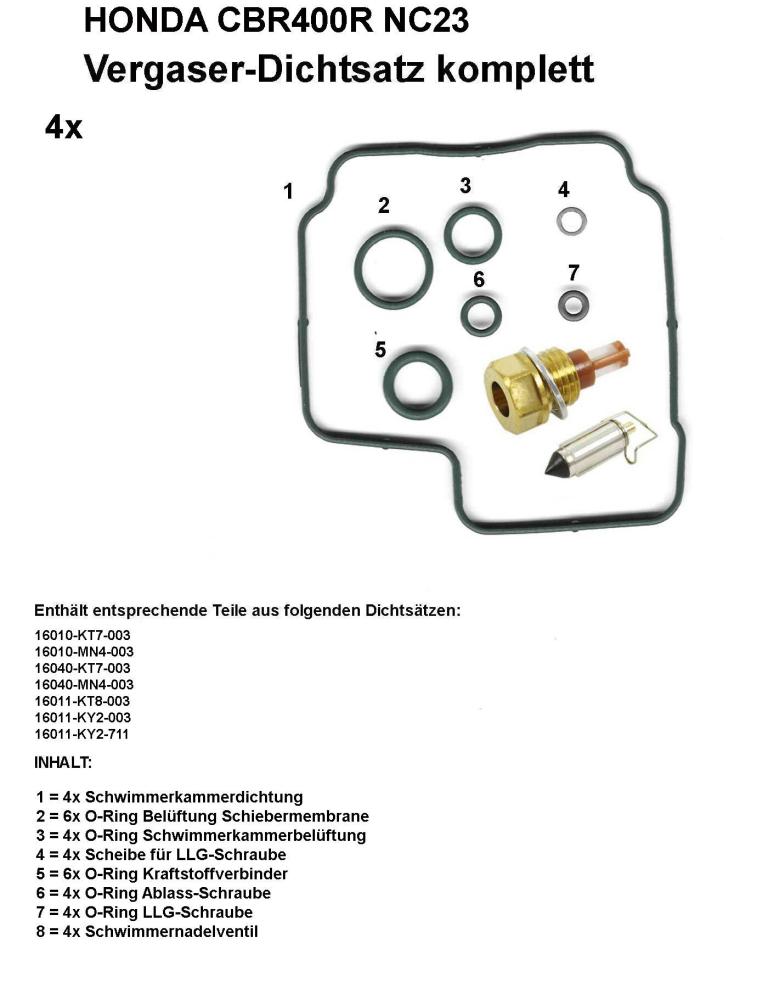 HONDA CBR400R NC23
Vergaser-Dichtsatz komplett

4x

1
2
3
4
7
6
5

Enthält entsprechende Teile aus folgenden Dichtsätzen:

16010-KT7-003
16010-MN4-003
16040-KT7-003
16040-MN4-003
16011-KT8-003
16011-KY2-003
16011-KY2-711

INHALT:

1 = 4x Schwimmerkammerdichtung
2 = 6x O-Ring Belüftung Schiebermembrane
3 = 4x O-Ring Schwimmerkammerbelüftung
4 = 4x Scheibe für LLG-Schraube
5 = 6x O-Ring Kraftstoffverbinder
6 = 4x O-Ring Ablass-Schraube
7 = 4x O-Ring LLG-Schraube
8 = 4x Schwimmernadelventil