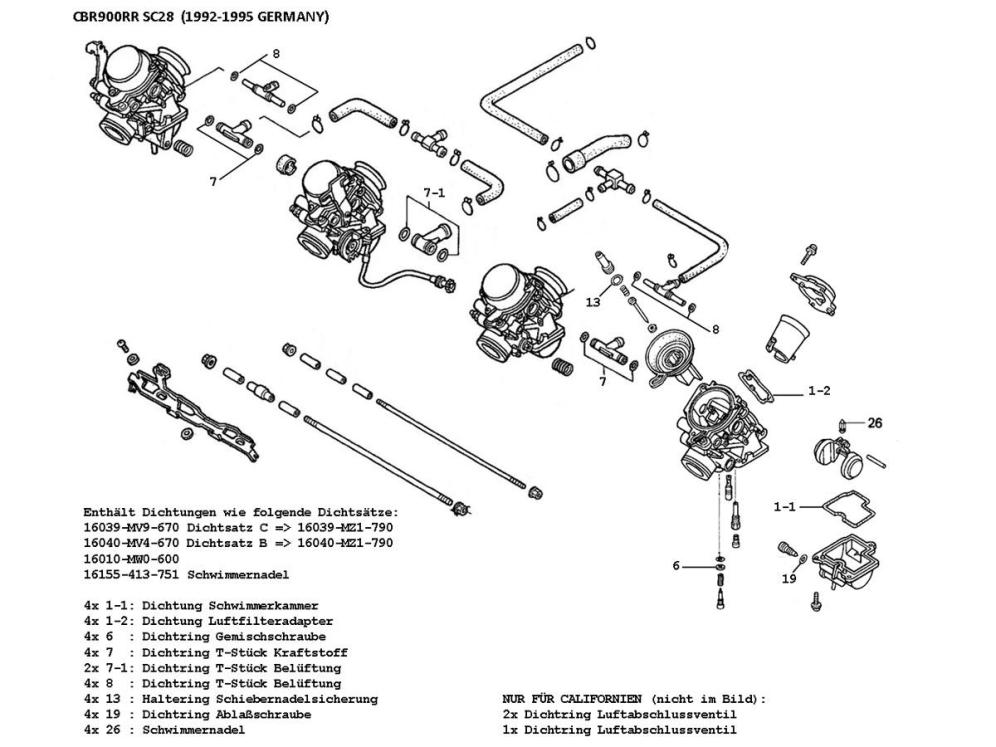 CBR900RR SC28 (1992-1995 GERMANY)

8

7

7-1

13

8

7

1-2

26

1-1

6

19

Enthält Dichtungen wie folgende Dichtsätze:
16039-MV9-670 Dichtsatz C => 16039-MZ1-790
16040-MV4-670 Dichtsatz B => 16040-MZ1-790
16010-MW0-600
16155-413-751 Schwimmernadel

4x 1-1: Dichtung Schwimmerkammer
4x 1-2: Dichtung Luftfilteradapter
4x 6 : Dichtring Gemischschraube
4x 7 : Dichtring T-Stück Kraftstoff
2x 7-1: Dichtring T-Stück Belüftung
4x 8 : Dichtring T-Stück Belüftung
4x 13 : Haltering Schiebernadelsicherung
4x 19 : Dichtring Ablaßschraube
4x 26 : Schwimmernadel

NUR FÜR CALIFORNIEN (nicht im Bild):
2x Dichtring Luftabschlussventil
1x Dichtring Luftabschlussventil